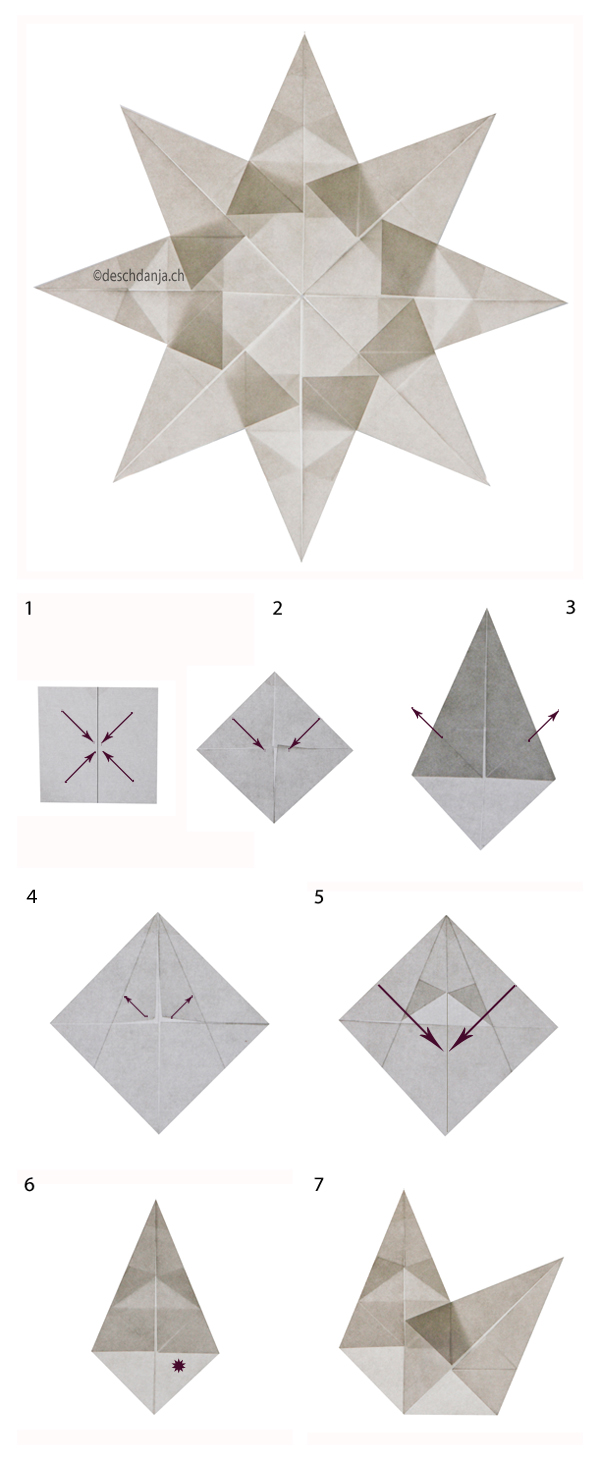 ©deschdanja.ch

1

2

3

4

5

6

7